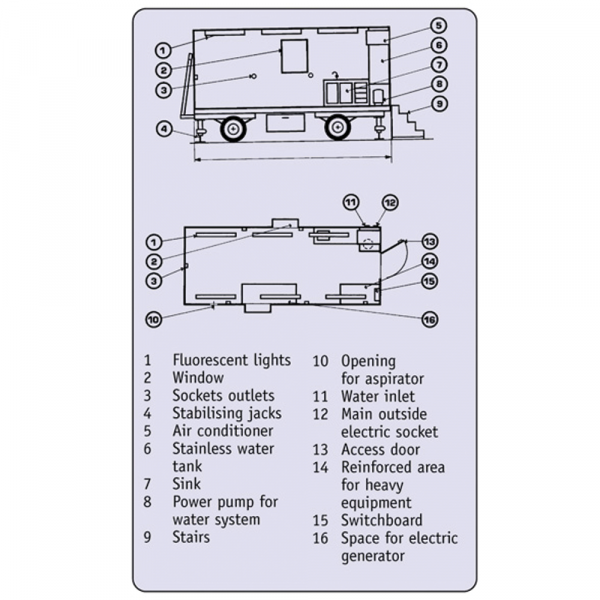 1
2
3
4
5
6
7
8
9

11
12
1
2
3
13
14
15
10
16

1 Fluorescent lights
2 Window
3 Sockets outlets
4 Stabilising jacks
5 Air conditioner
6 Stainless water tank
7 Sink
8 Power pump for water system
9 Stairs

10 Opening for aspirator
11 Water inlet
12 Main outside electric socket
13 Access door
14 Reinforced area for heavy equipment
15 Switchboard
16 Space for electric generator