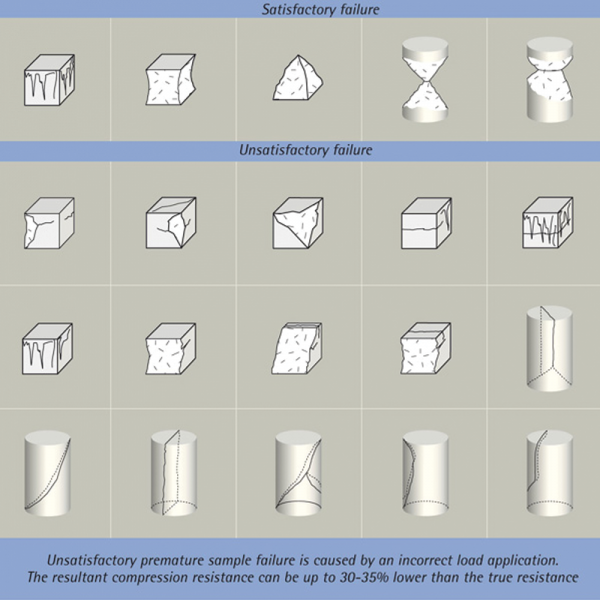 Satisfactory failure

Unsatisfactory failure

Unsatisfactory premature sample failure is caused by an incorrect load application. The resultant compression resistance can be up to 30-35% lower than the true resistance